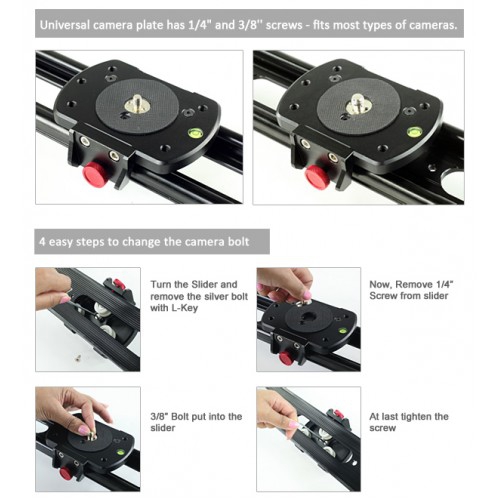 Universal camera plate has 1/4" and 3/8'' screws - fits most types of cameras.

4 easy steps to change the camera bolt

Turn the Slider and remove the silver bolt with L-Key

Now, Remove 1/4" Screw from slider

3/8" Bolt put into the slider

At last tighten the screw